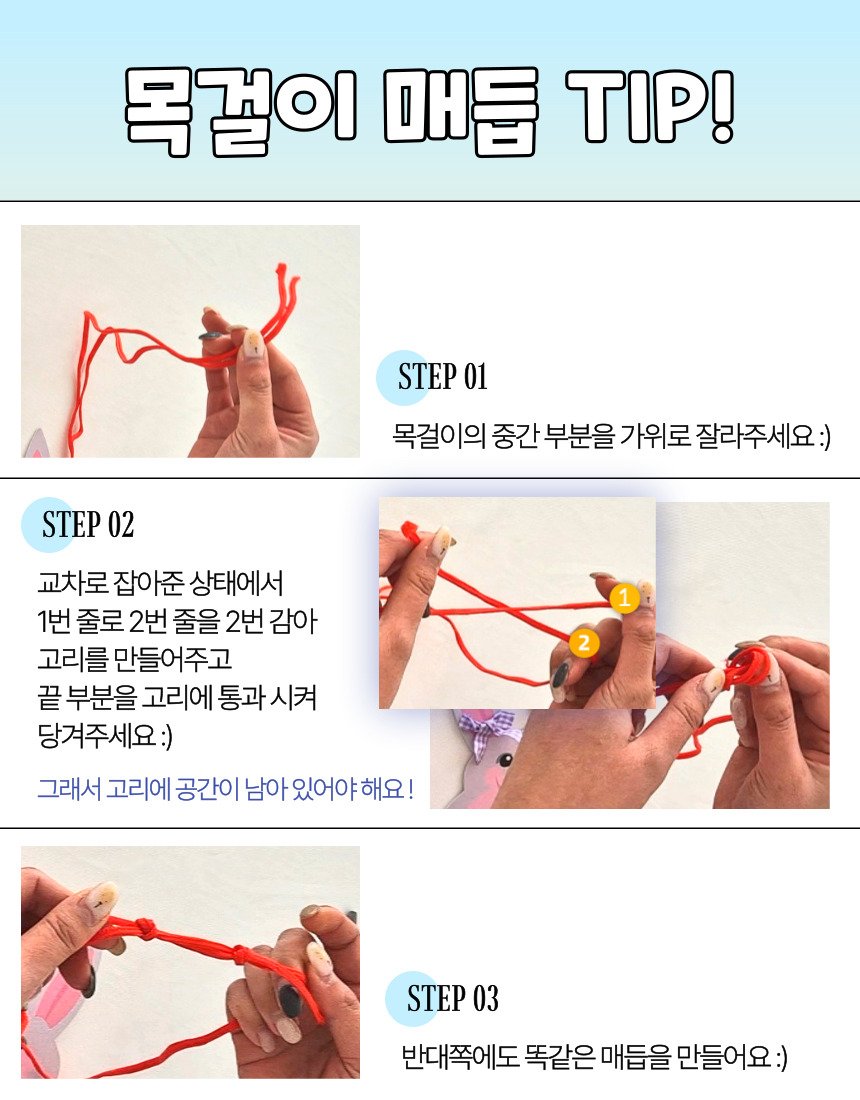 목걸이 매듭 TIP!

STEP 01

목걸이의 중간 부분을 가위로 잘라주세요 :)

STEP 02

교차로 잡아준 상태에서
1번 줄로 2번 줄을 2번 감아
고리를 만들어주고
끝 부분을 고리에 통과 시켜
당겨주세요 :)

그래서 고리에 공간이 남아 있어야 해요 !

1
2

STEP 03

반대쪽에도 똑같은 매듭을 만들어요 :)