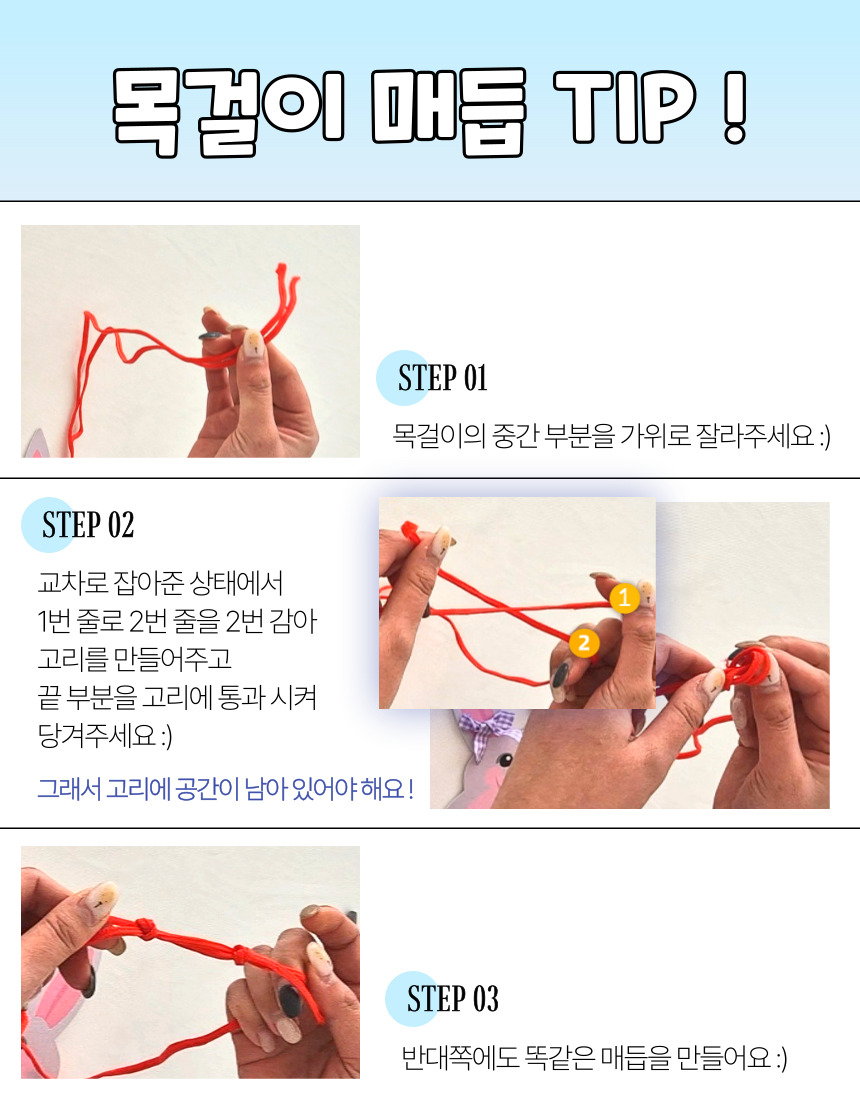 목걸이 매듭 TIP !

STEP 01

목걸이의 중간 부분을 가위로 잘라주세요 :)

STEP 02

교차로 잡아준 상태에서 1번 줄로 2번 줄을 2번 감아 고리를 만들어주고 끝 부분을 고리에 통과 시켜 당겨주세요 :)

그래서 고리에 공간이 남아 있어야 해요 !

1

2

STEP 03

반대쪽에도 똑같은 매듭을 만들어요 :)