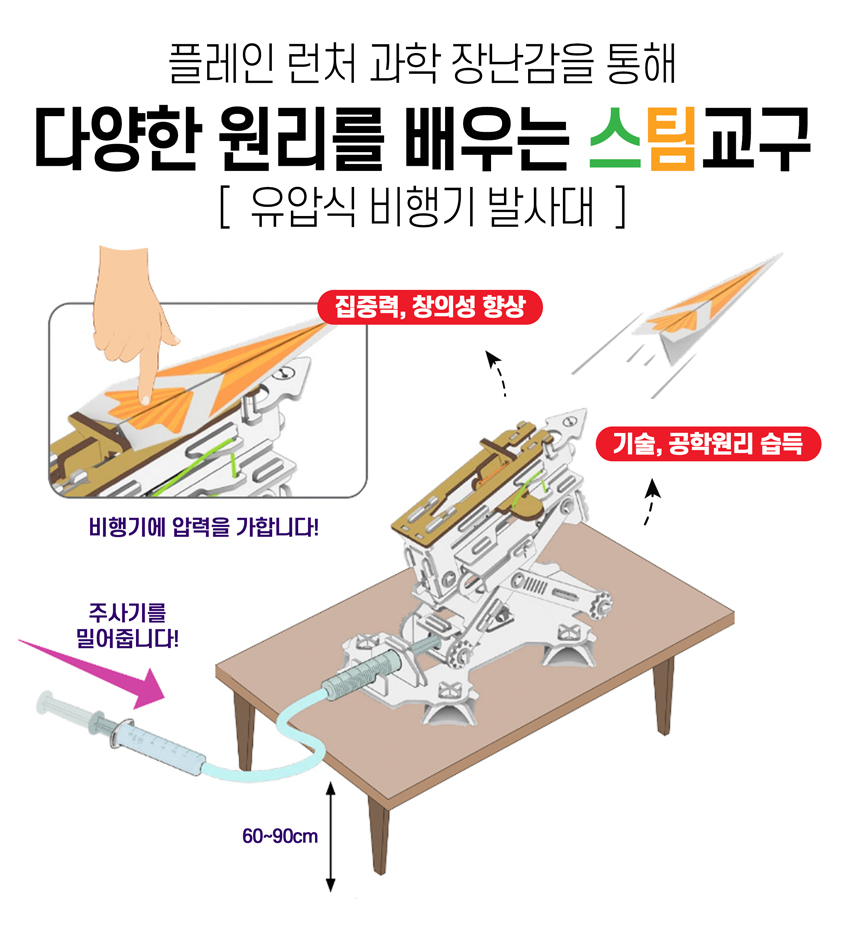 플레인 런처 과학 장난감을 통해

다양한 원리를 배우는 스팀교구

[ 유압식 비행기 발사대 ]

집중력, 창의성 향상

기술, 공학원리 습득

비행기에 압력을 가합니다!

주사기를 밀어줍니다!

60~90cm