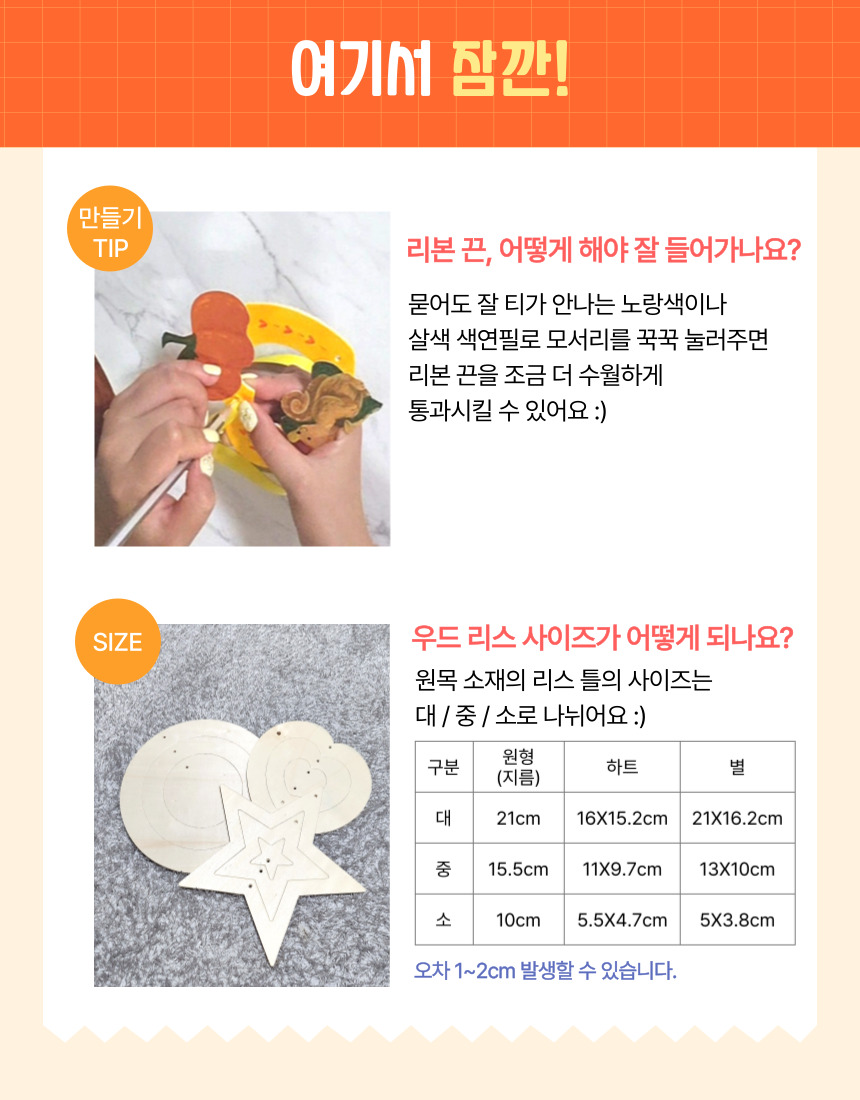 여기서 잠깐!

만들기 TIP

리본 끈, 어떻게 해야 잘 들어가나요?

묻어도 잘 티가 안나는 노랑색이나 살색 색연필로 모서리를 꾹꾹 눌러주면 리본 끈을 조금 더 수월하게 통과시킬 수 있어요 :)

SIZE

우드 리스 사이즈가 어떻게 되나요?

원목 소재의 리스 틀의 사이즈는 대 / 중 / 소로 나뉘어요 :)

| 구분 | 원형 (지름) | 하트 | 별 |
|---|---|---|---|
| 대 | 21cm | 16X15.2cm | 21X16.2cm |
| 중 | 15.5cm | 11X9.7cm | 13X10cm |
| 소 | 10cm | 5.5X4.7cm | 5X3.8cm |

오차 1~2cm 발생할 수 있습니다.