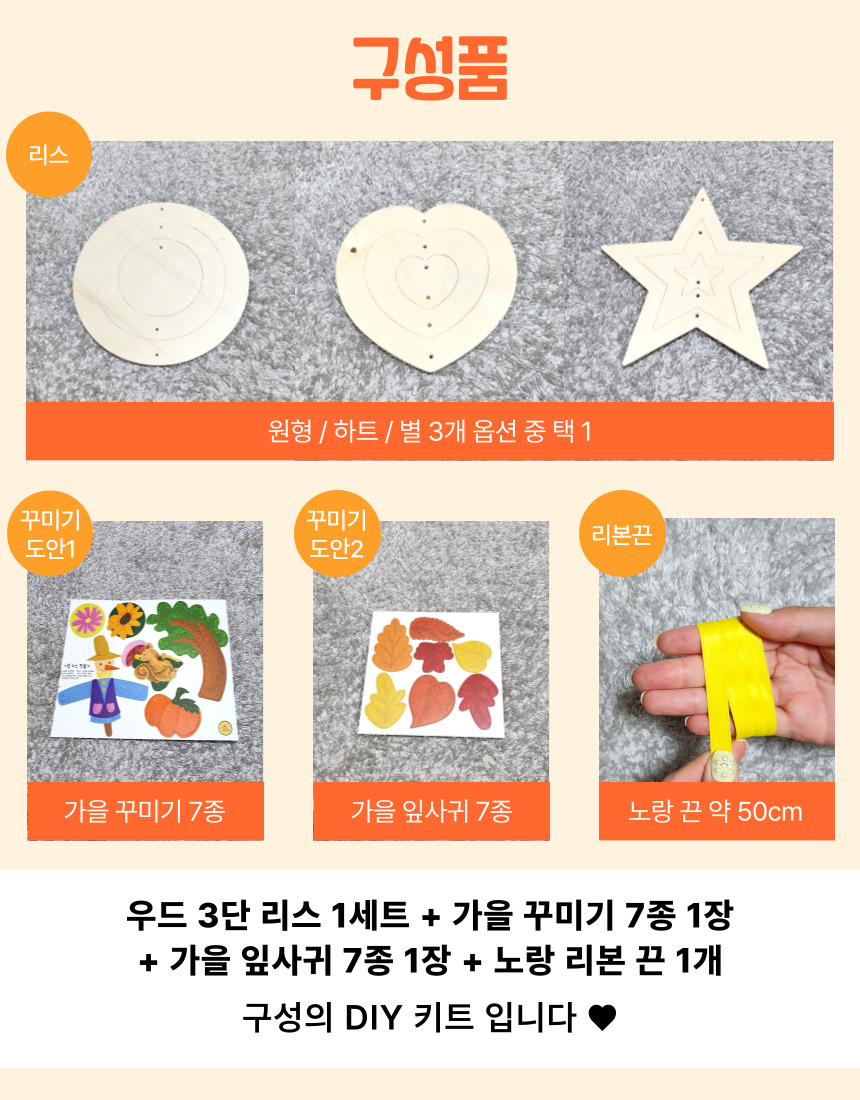 구성품

리스

원형 / 하트 / 별 3개 옵션 중 택 1

꾸미기 도안1

가을 꾸미기 7종

꾸미기 도안2

가을 잎사귀 7종

리본끈

노랑 끈 약 50cm

우드 3단 리스 1세트 + 가을 꾸미기 7종 1장
+ 가을 잎사귀 7종 1장 + 노랑 리본 끈 1개

구성의 DIY 키트 입니다 ♥