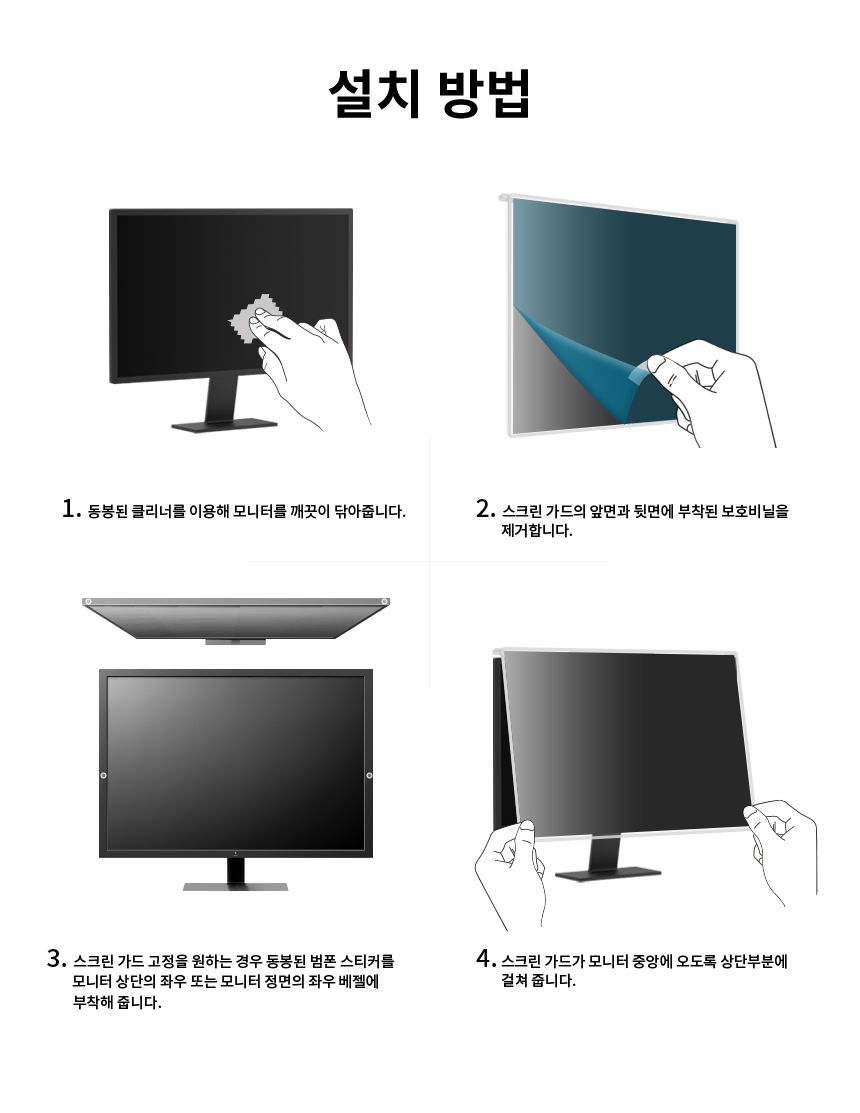 설치 방법

1. 동봉된 클리너를 이용해 모니터를 깨끗이 닦아줍니다.

2. 스크린 가드의 앞면과 뒷면에 부착된 보호비닐을 제거합니다.

3. 스크린 가드 고정을 원하는 경우 동봉된 범폰 스티커를 모니터 상단의 좌우 또는 모니터 정면의 좌우 베젤에 부착해 줍니다.

4. 스크린 가드가 모니터 중앙에 오도록 상단부분에 걸쳐 줍니다.