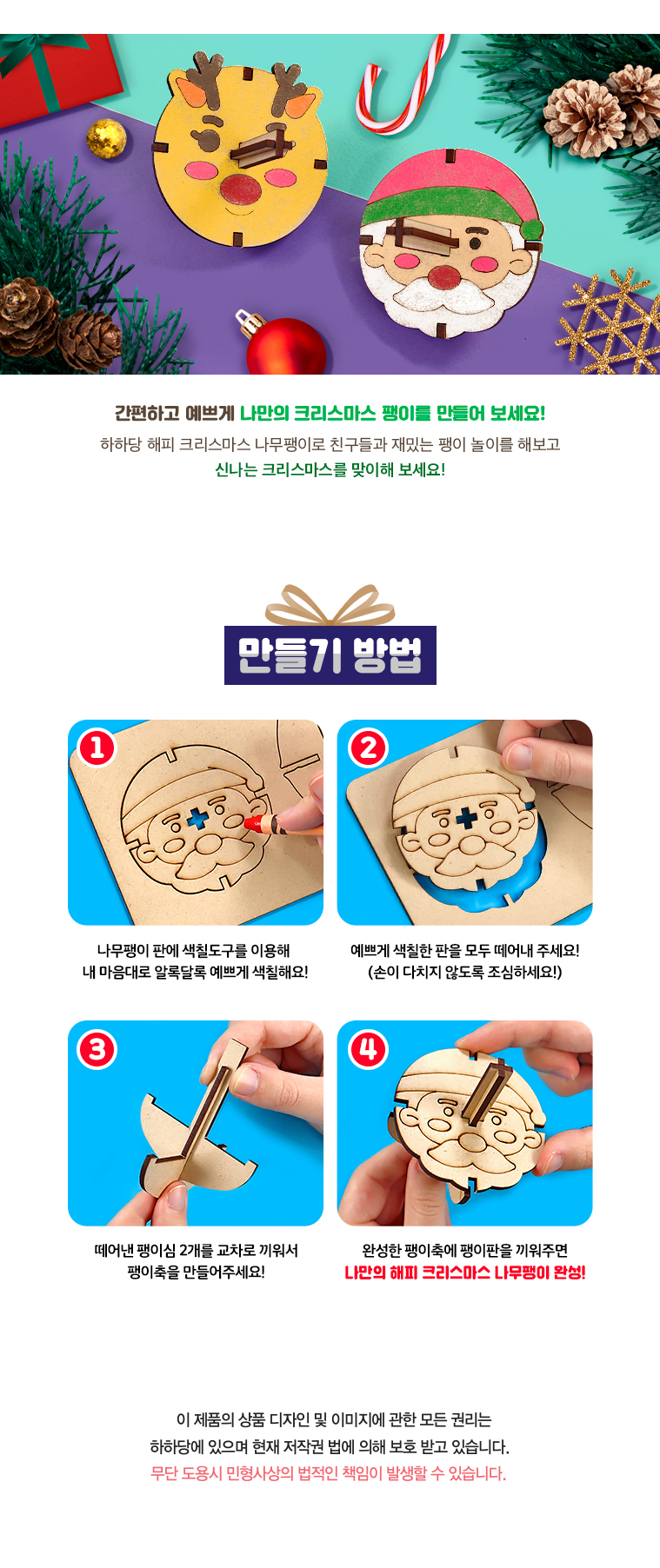 간편하고 예쁘게 나만의 크리스마스 팽이를 만들어 보세요!
하하당 해피 크리스마스 나무팽이로 친구들과 재밌는 팽이 놀이를 해보고
신나는 크리스마스를 맞이해 보세요!

만들기 방법

1
나무팽이 판에 색칠도구를 이용해
내 마음대로 알록달록 예쁘게 색칠해요!

2
예쁘게 색칠한 판을 모두 떼어내 주세요!
(손이 다치지 않도록 조심하세요!)

3
떼어낸 팽이심 2개를 교차로 끼워서
팽이축을 만들어주세요!

4
완성한 팽이축에 팽이판을 끼워주면
나만의 해피 크리스마스 나무팽이 완성!

이 제품의 상품 디자인 및 이미지에 관한 모든 권리는
하하당에 있으며 현재 저작권 법에 의해 보호 받고 있습니다.
무단 도용시 민형사상의 법적인 책임이 발생할 수 있습니다.